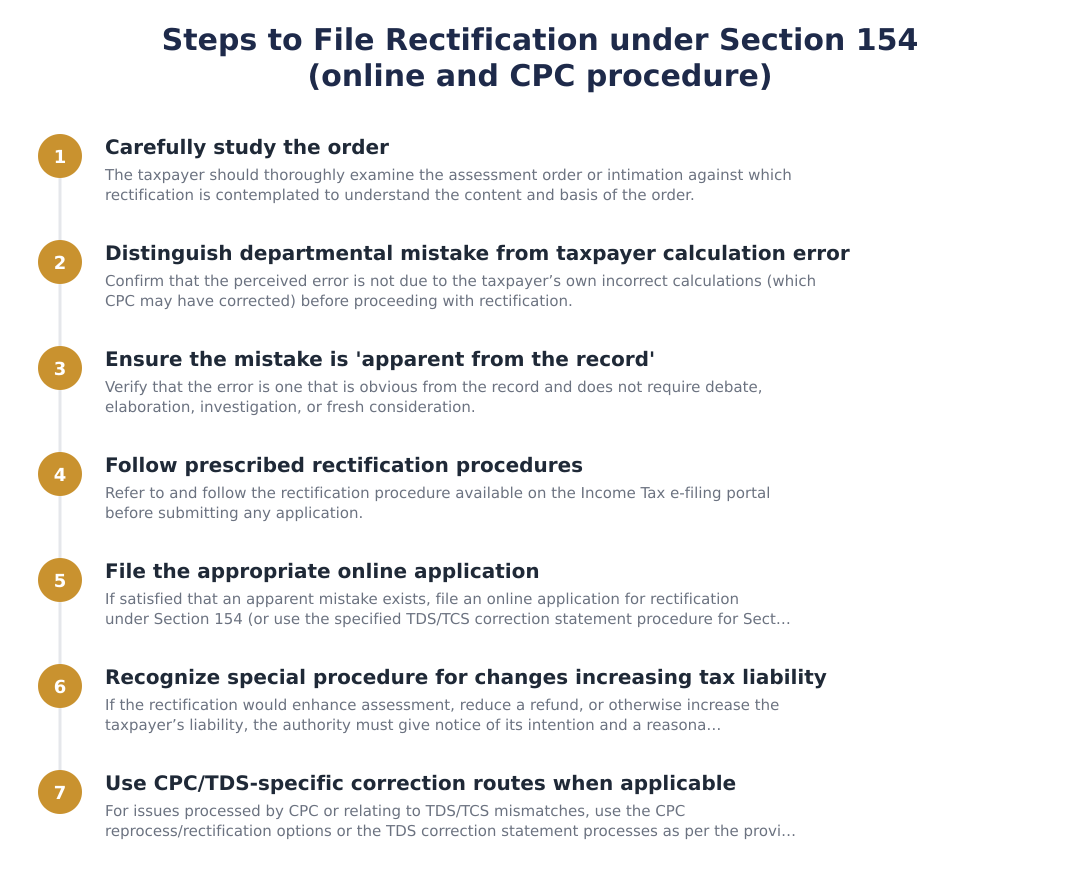 Steps to File Rectification under Section 154 (online and CPC procedure)

1
Carefully study the order
The taxpayer should thoroughly examine the assessment order or intimation against which rectification is contemplated to understand the content and basis of the order.

2
Distinguish departmental mistake from taxpayer calculation error
Confirm that the perceived error is not due to the taxpayer's own incorrect calculations (which CPC may have corrected) before proceeding with rectification.

3
Ensure the mistake is 'apparent from the record'
Verify that the error is one that is obvious from the record and does not require debate, elaboration, investigation, or fresh consideration.

4
Follow prescribed rectification procedures
Refer to and follow the rectification procedure available on the Income Tax e-filing portal before submitting any application.

5
File the appropriate online application
If satisfied that an apparent mistake exists, file an online application for rectification under Section 154 (or use the specified TDS/TCS correction statement procedure for Sect...

6
Recognize special procedure for changes increasing tax liability
If the rectification would enhance assessment, reduce a refund, or otherwise increase the taxpayer's liability, the authority must give notice of its intention and a reasona...

7
Use CPC/TDS-specific correction routes when applicable
For issues processed by CPC or relating to TDS/TCS mismatches, use the CPC reprocess/rectification options or the TDS correction statement processes as per the provi...